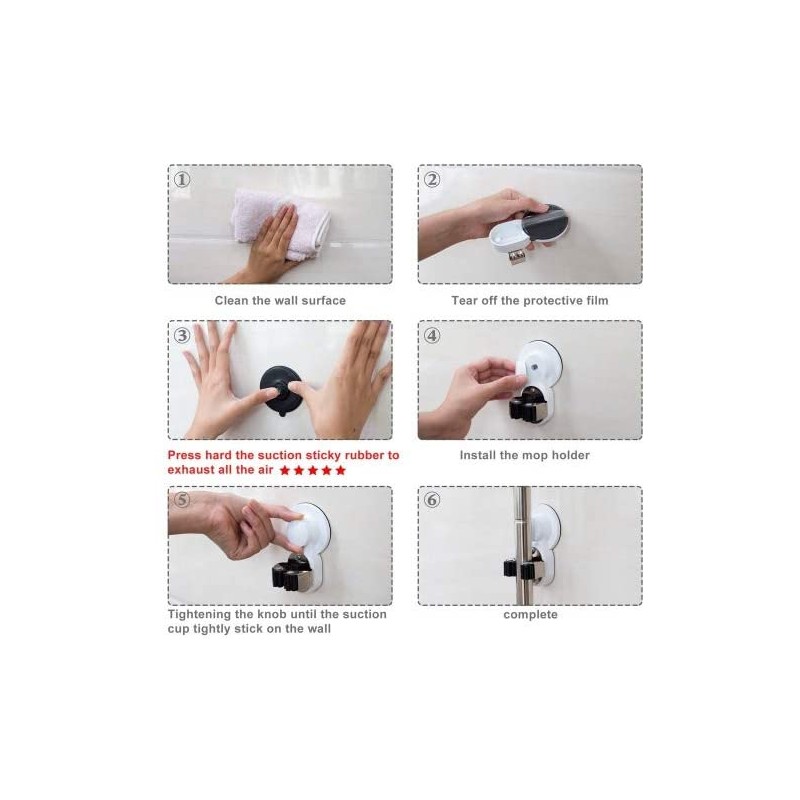 ①

Clean the wall surface

②

Tear off the protective film

③

Press hard the suction sticky rubber to exhaust all the air ★★★★★

④

Install the mop holder

⑤

Tightening the knob until the suction cup tightly stick on the wall

⑥

complete